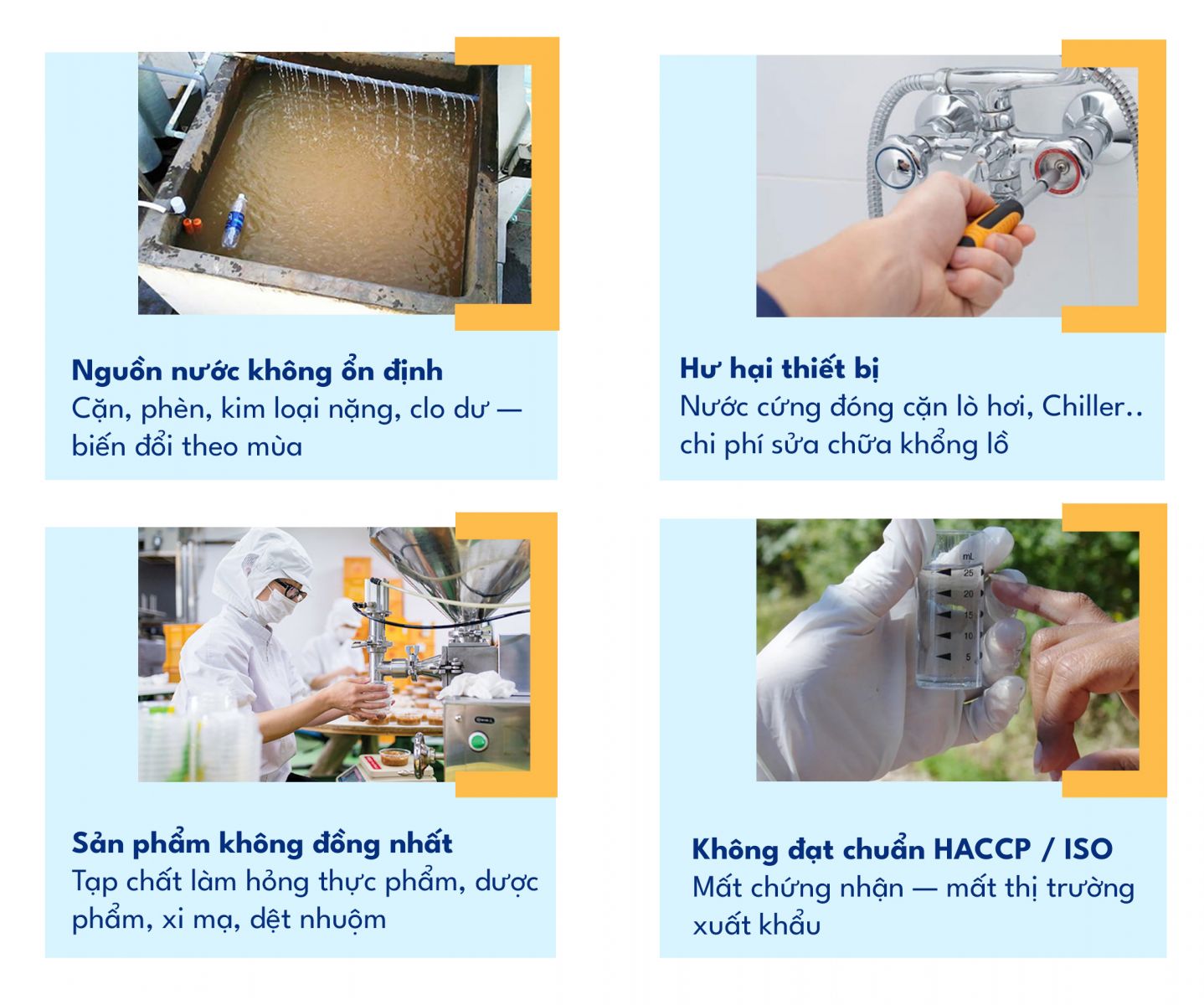 Nguồn nước không ổn định
Cặn, phèn, kim loại nặng, clo dư — biến đổi theo mùa

Hư hại thiết bị
Nước cứng đóng cặn lò hơi, Chiller.. chi phí sửa chữa khổng lồ

Sản phẩm không đồng nhất
Tạp chất làm hỏng thực phẩm, dược phẩm, xi mạ, dệt nhuộm

mL
25
20
15
10
5

Không đạt chuẩn HACCP / ISO
Mất chứng nhận — mất thị trường xuất khẩu